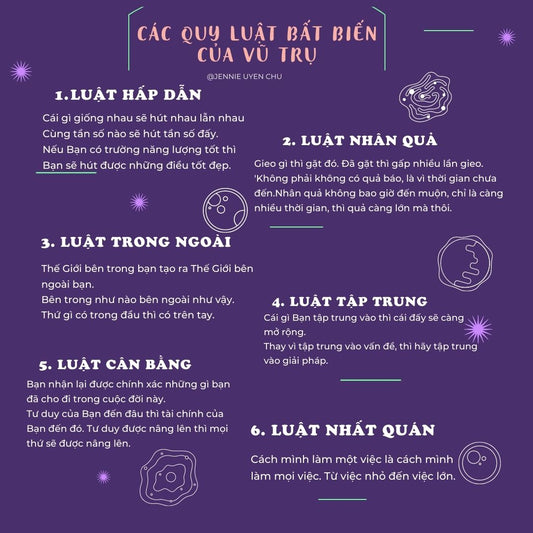 CÁC QUY LUẬT BẤT BIẾN CỦA VŨ TRỤ

@JENNIE UYEN CHU

1.LUẬT HẤP DẪN

Cái gì giống nhau sẽ hút nhau lẫn nhau
Cùng tần số nào sẽ hút tần số đấy.
Nếu Bạn có trường năng lượng tốt thì Bạn sẽ hút được những điều tốt đẹp.

2. LUẬT NHÂN QUẢ

Gieo gì thì gặt đó. Đã gặt thì gấp nhiều lần gieo. 'Không phải không có quả báo, là vì thời gian chưa đến.Nhân quả không bao giờ đến muộn, chỉ là càng nhiều thời gian, thì quả càng lớn mà thôi.

3. LUẬT TRONG NGOÀI

Thế Giới bên trong bạn tạo ra Thế Giới bên ngoài bạn.
Bên trong như nào bên ngoài như vậy.
Thứ gì có trong đầu thì có trên tay.

4. LUẬT TẬP TRUNG

Cái gì Bạn tập trung vào thì cái đấy sẽ càng mở rộng.
Thay vì tập trung vào vấn đề, thì hãy tập trung vào giải pháp.

5. LUẬT CÂN BẰNG

Bạn nhận lại được chính xác những gì bạn đã cho đi trong cuộc đời này.
Tư duy của Bạn đến đâu thì tài chính của Bạn đến đó. Tư duy được nâng lên thì mọi thứ sẽ được nâng lên.

6. LUẬT NHẤT QUÁN

Cách mình làm một việc là cách mình làm mọi việc. Từ việc nhỏ đến việc lớn.